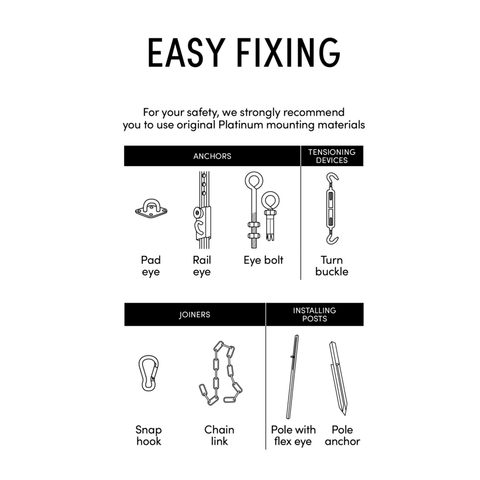 EASY FIXING

For your safety, we strongly recommend you to use original Platinum mounting materials

ANCHORS

Pad eye

Rail eye

Eye bolt

TENSIONING DEVICES

Turn buckle

JOINERS

Snap hook

Chain link

INSTALLING POSTS

Pole with flex eye

Pole anchor